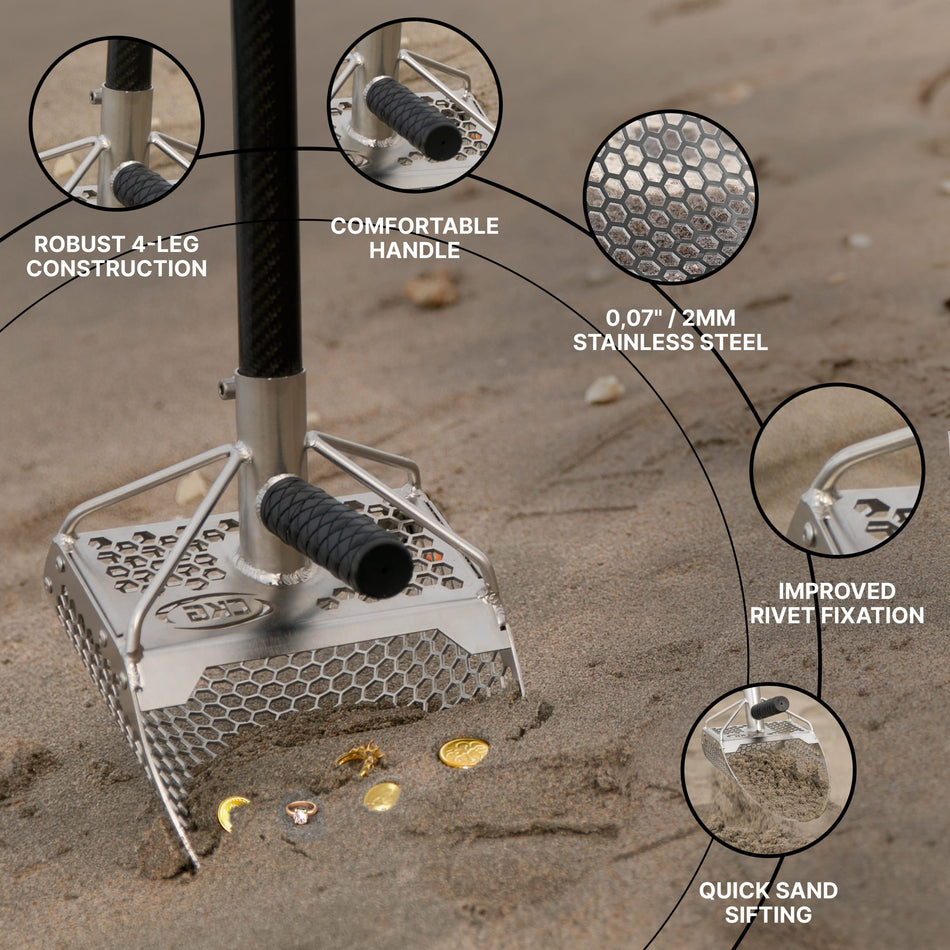 ROBUST 4-LEG CONSTRUCTION

COMFORTABLE HANDLE

0,07" / 2MM STAINLESS STEEL

IMPROVED RIVET FIXATION

QUICK SAND SIFTING

CKG